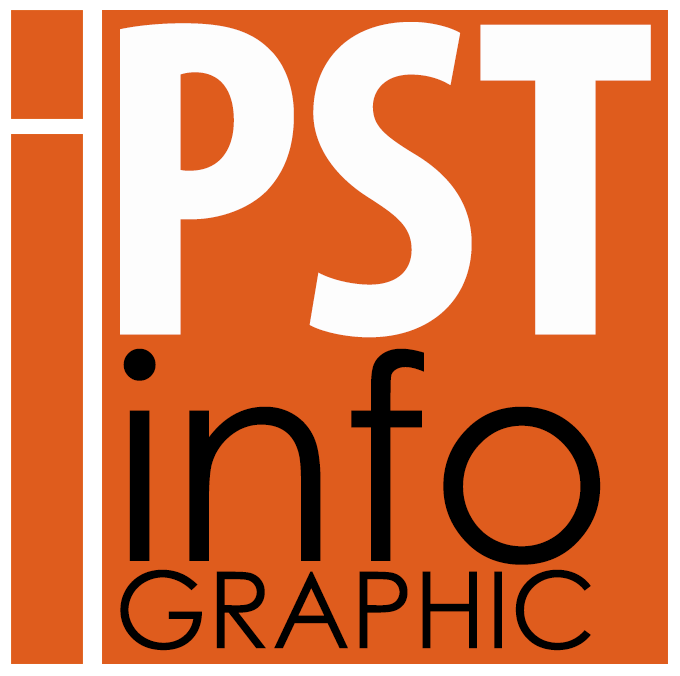 iPST
info
GRAPHIC